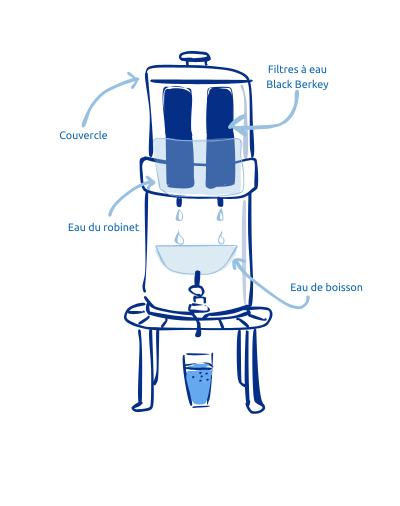 Filtres à eau
Black Berkey

Couvercle

Eau du robinet

Eau de boisson